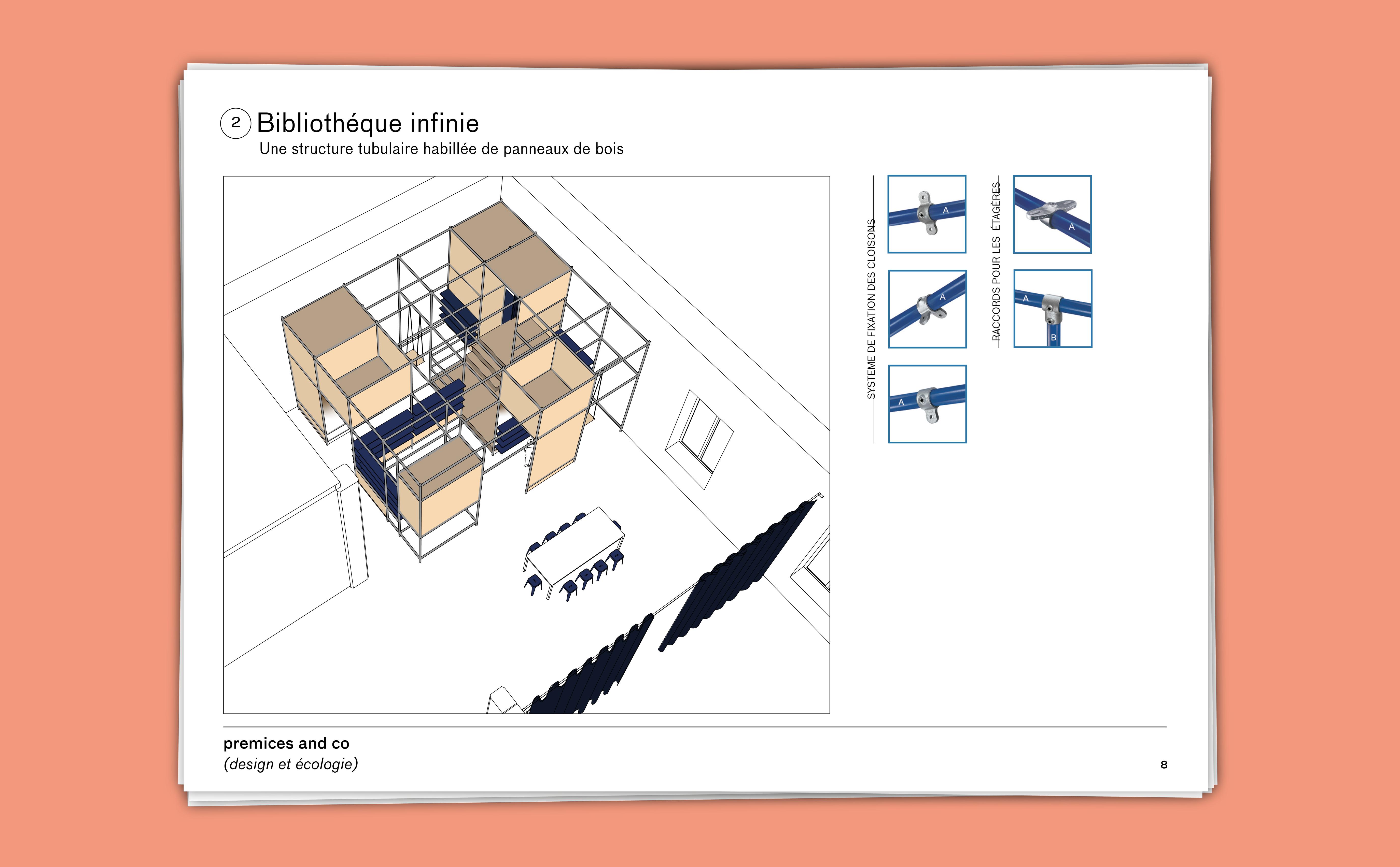 2 Bibliothéque infinie
Une structure tubulaire habillée de panneaux de bois

SYSTEME DE FIXATION DES CLOISONS

A

A

A

RACCORDS POUR LES ÉTAGÈRES

A

A

B

premices and co
(design et écologie)

8